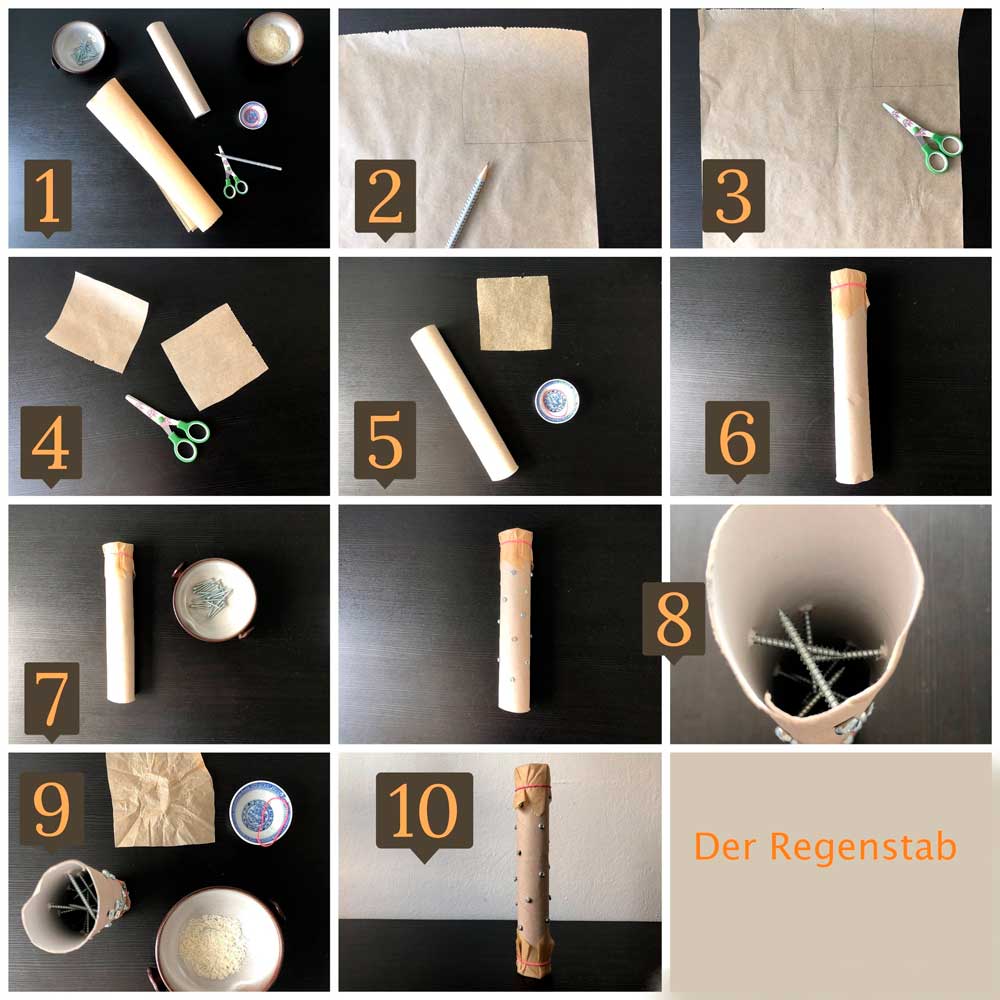 1

2

3

4

5

6

7

8

9

10

Der Regenstab